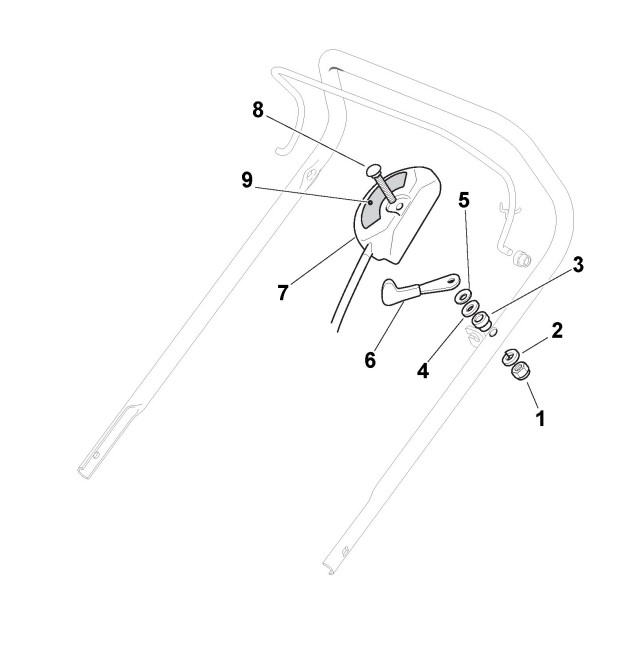 8
9
5
3
7
2
6
4
1