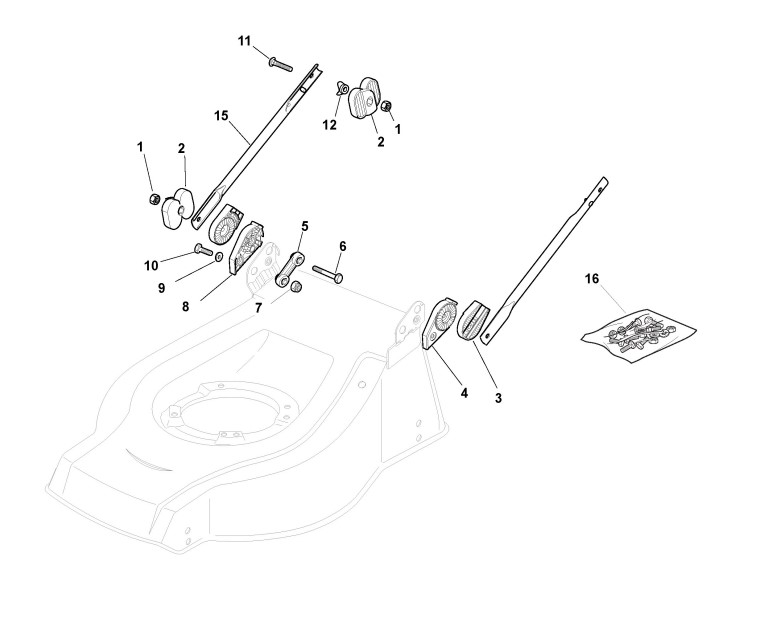 11
15
12
2
1
1
2
5
6
10
9
8
7
16
4
3