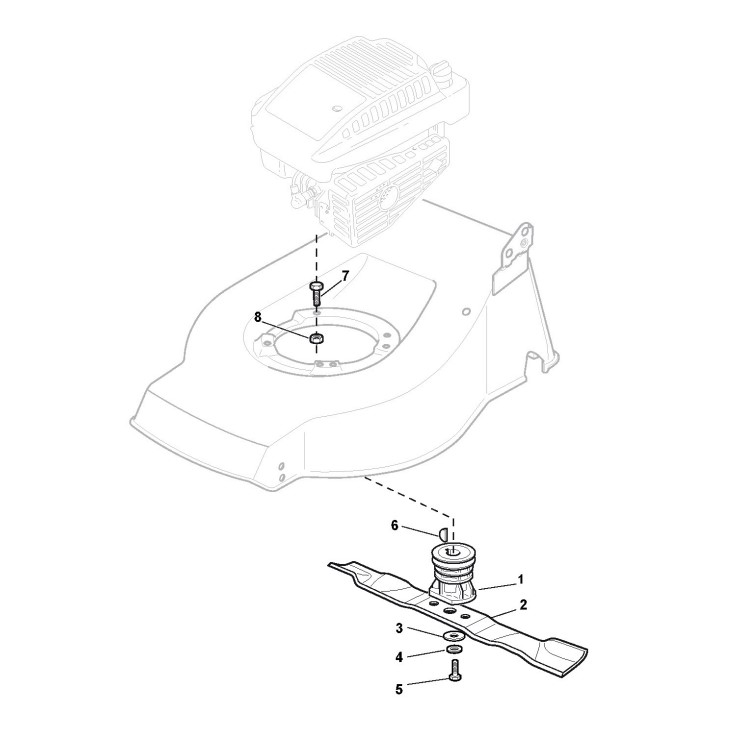 7
8
6
1
2
3
4
5