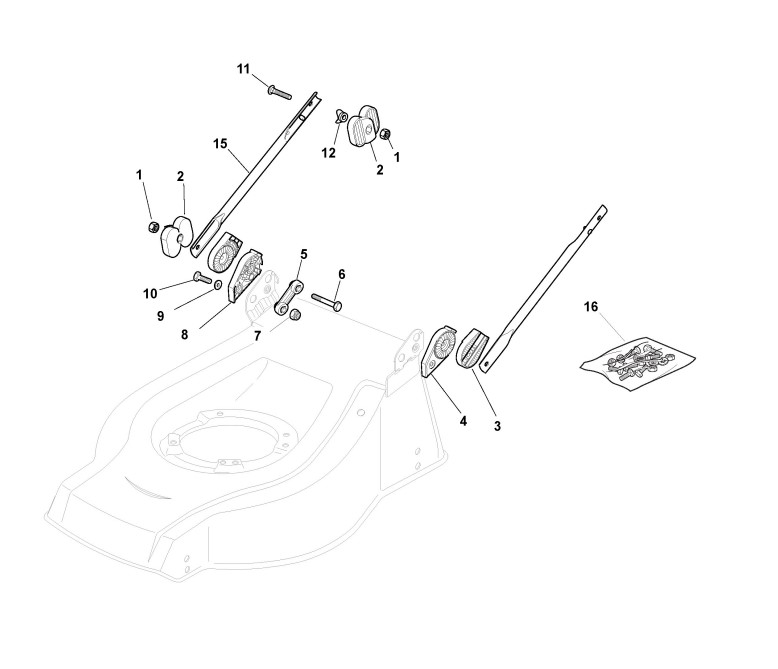 11
15
12
2
1
1
2
5
6
10
9
8
7
16
4
3