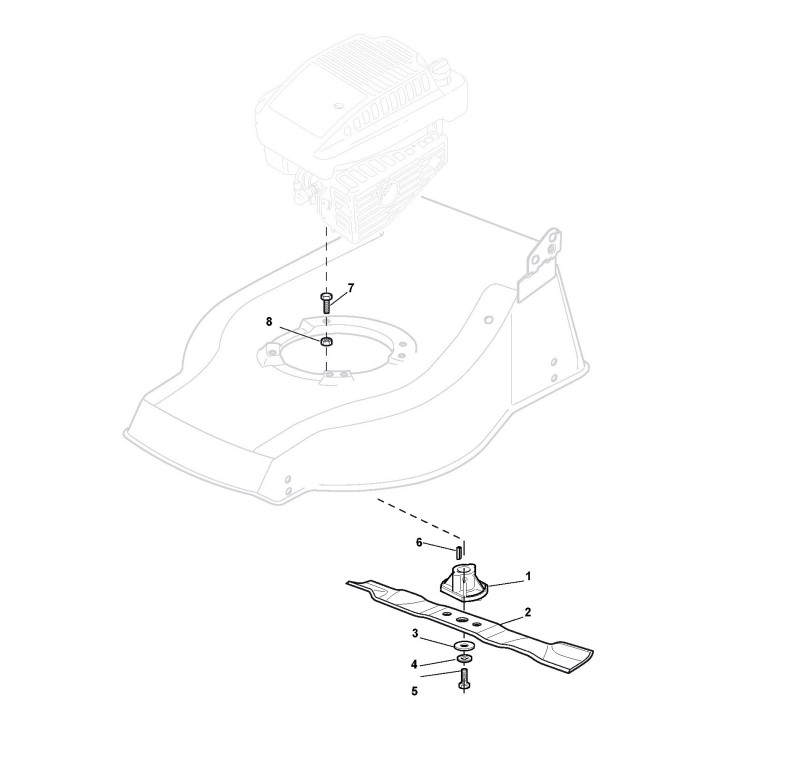 7
8
6
1
2
3
4
5