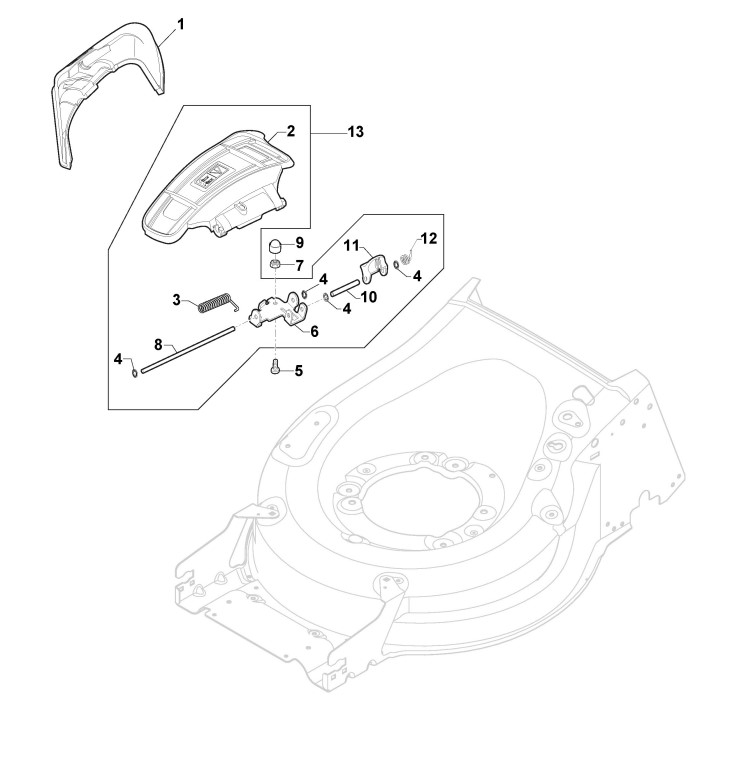 1
2
13
9
7
11
12
4
4
3
10
4
6
8
4
5