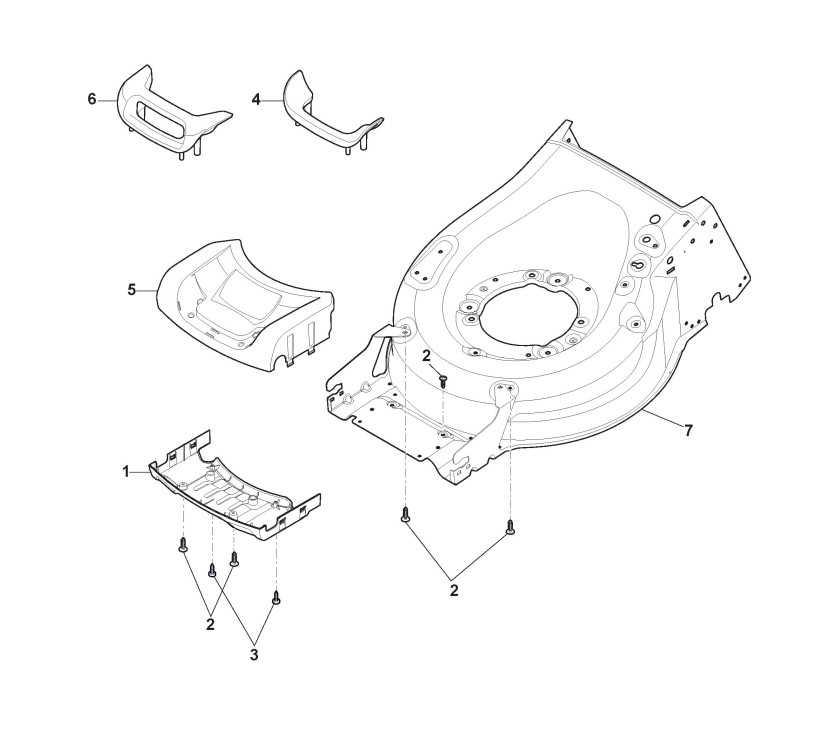 6
4
5
2
7
1
2
2
3