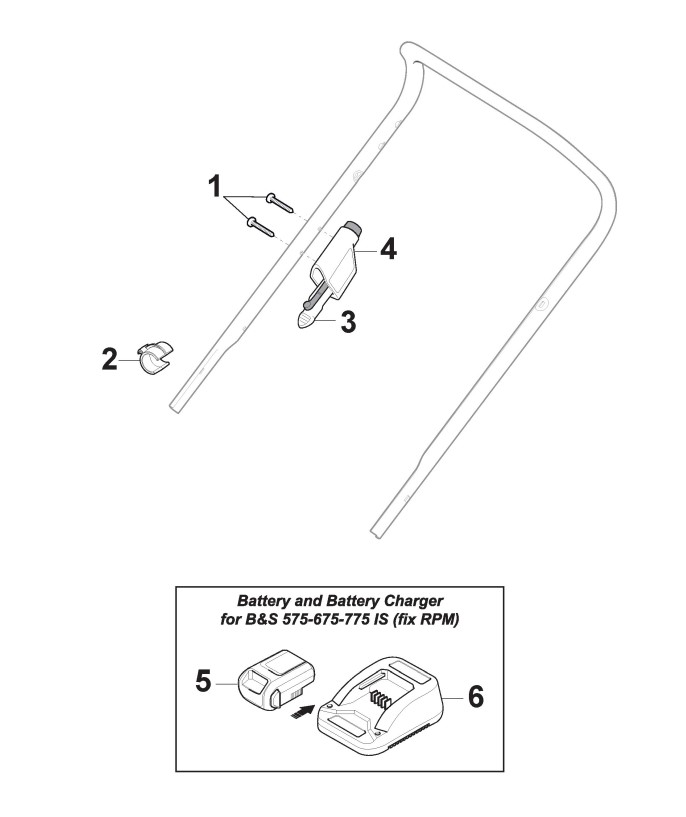 1
4
3
2

Battery and Battery Charger
for B&S 575-675-775 IS (fix RPM)

5
6