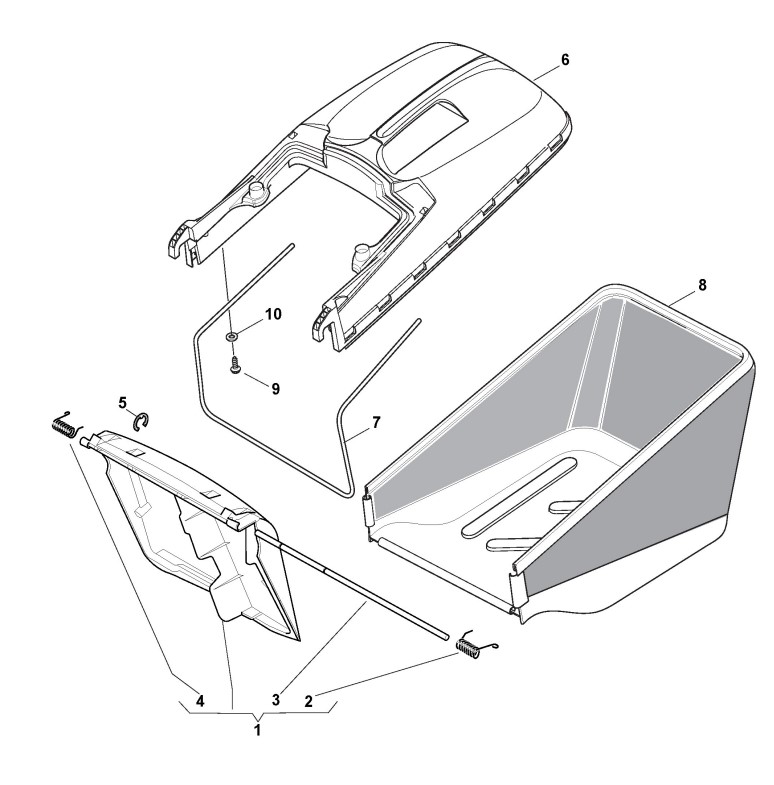 6
8
10
9
5
7
4
3
2
1