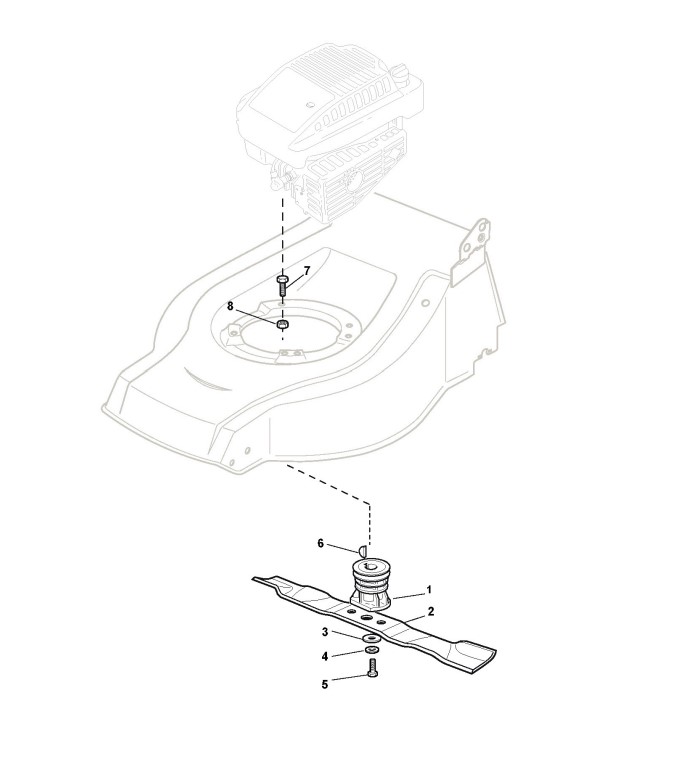 7
8
6
1
2
3
4
5