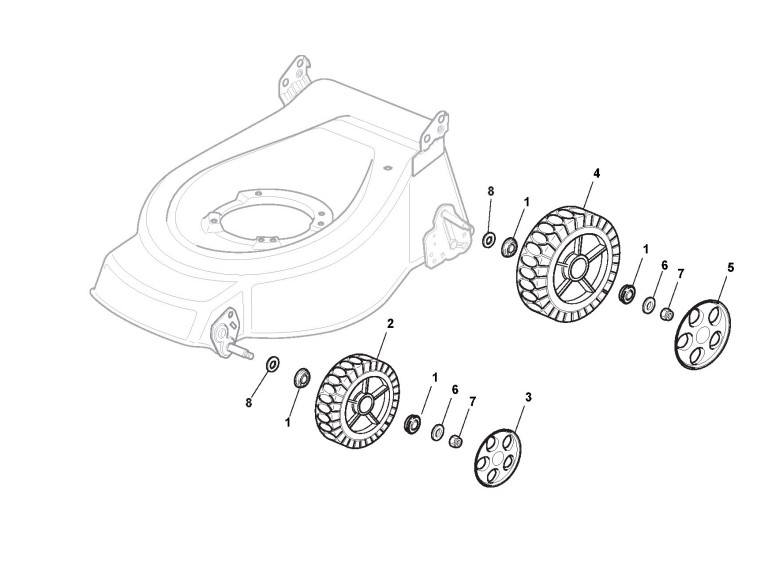 8
1
4
1
6
7
5
2
8
1
1
6
7
3