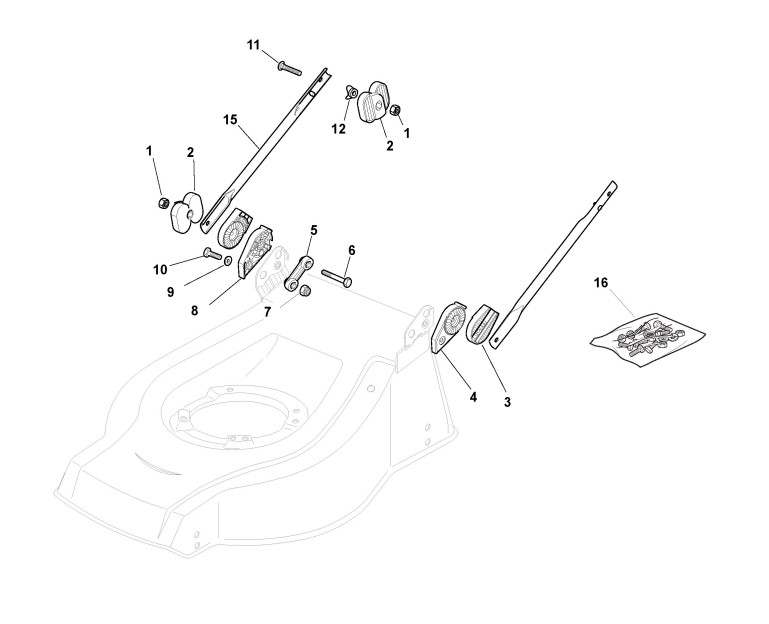 11
15
12
2
1
1
2
5
6
10
9
8
7
16
4
3