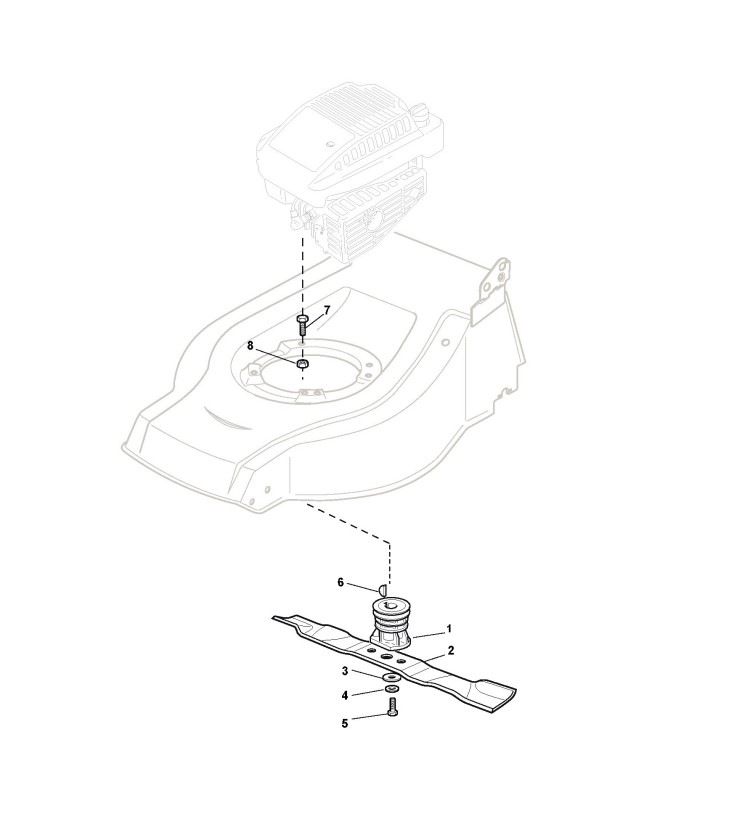 7
8
6
1
2
3
4
5