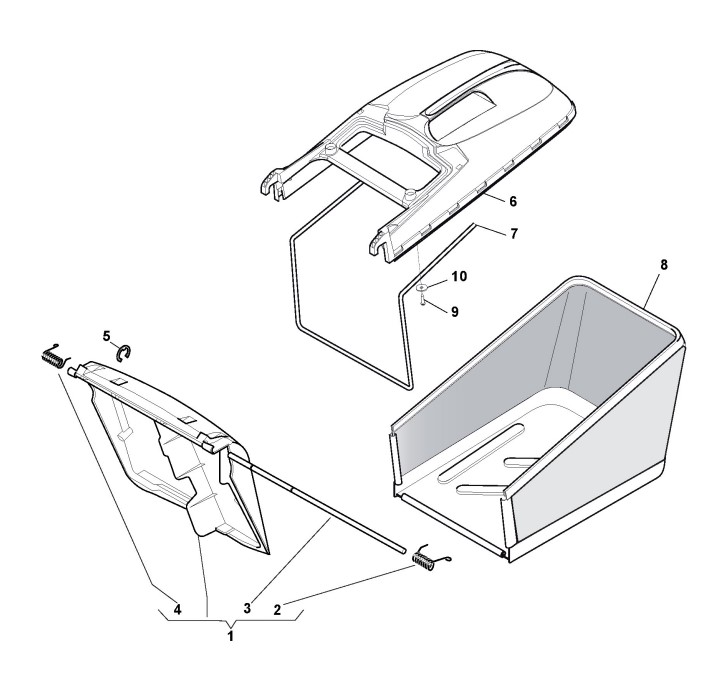 6
7
8
10
9
5
4
3
2
1