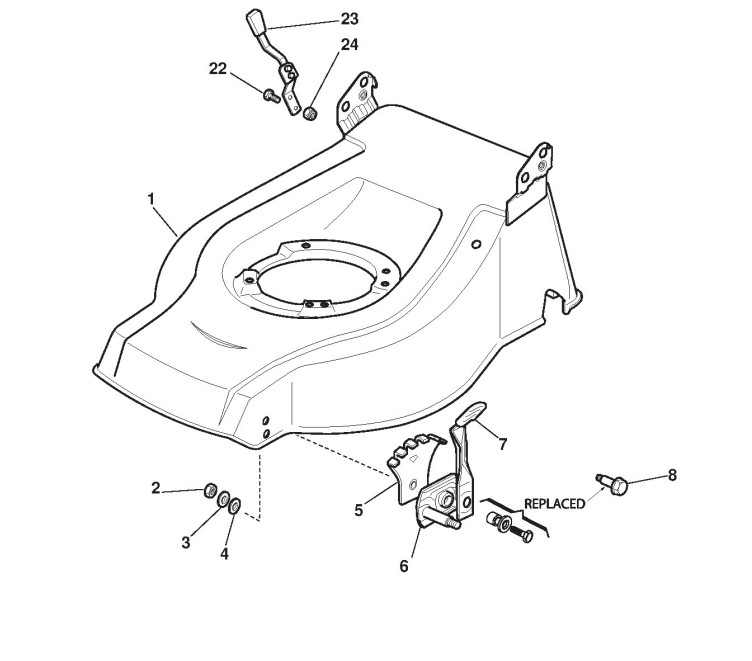 23
24
22
1
7
8
REPLACED
2
5
3
4
6