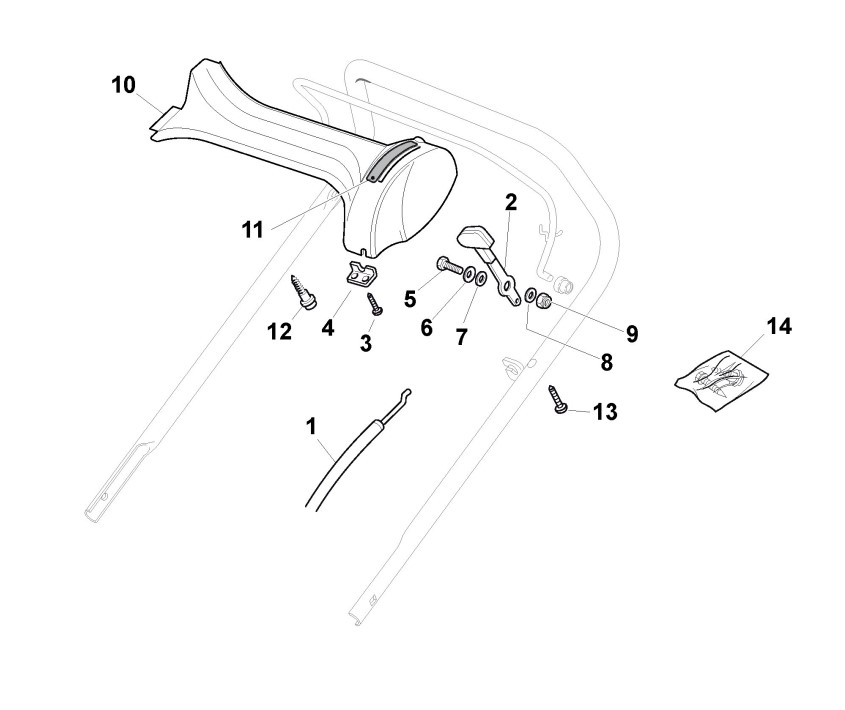 10
11
2
12
4
3
5
6
7
9
8
14
13
1