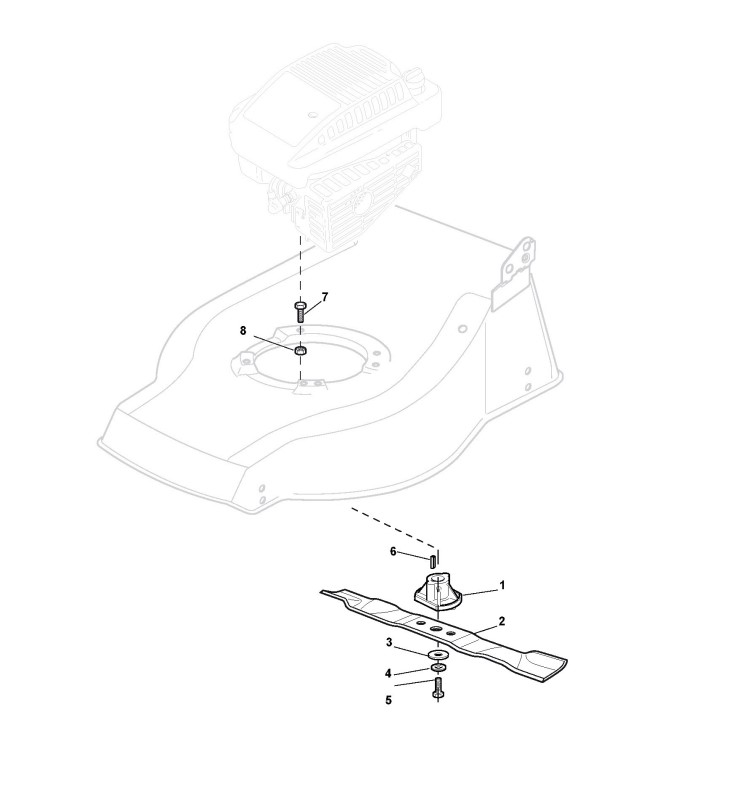 7
8
6
1
2
3
4
5