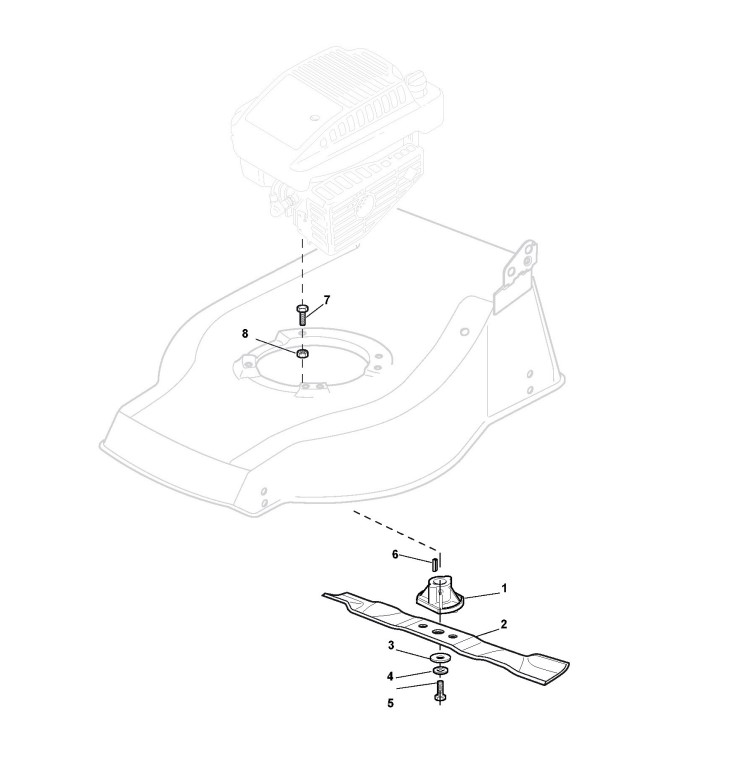 7
8
6
1
2
3
4
5