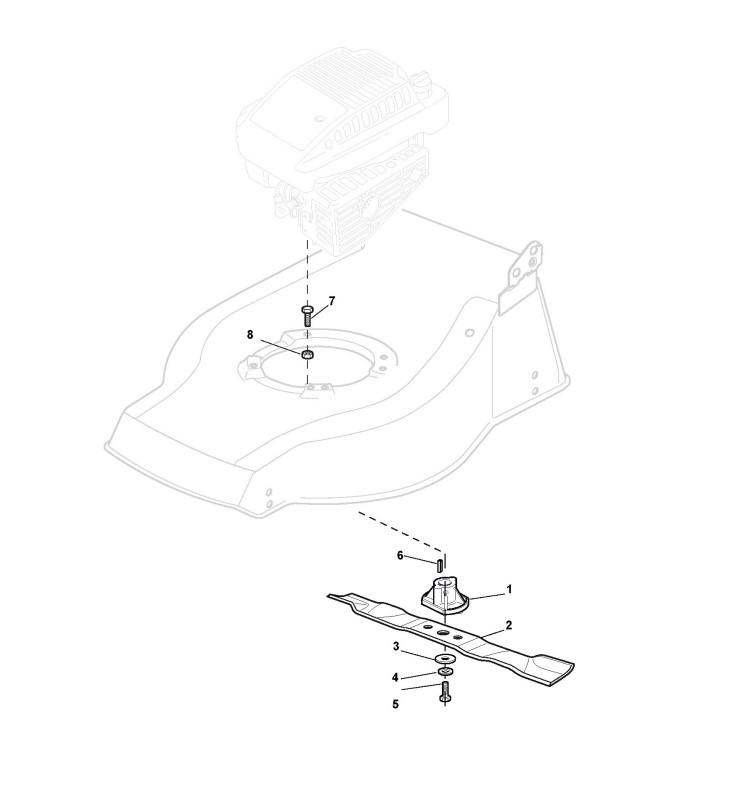 7
8
6
1
2
3
4
5