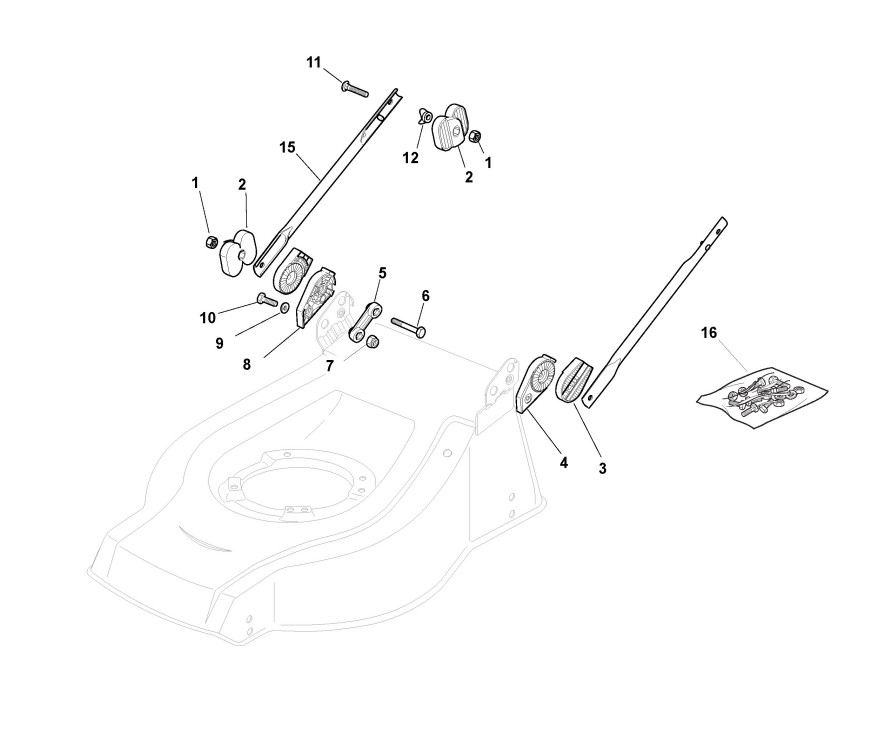 11
15
12
1
2
1
2
5
6
10
9
8
7
16
4
3