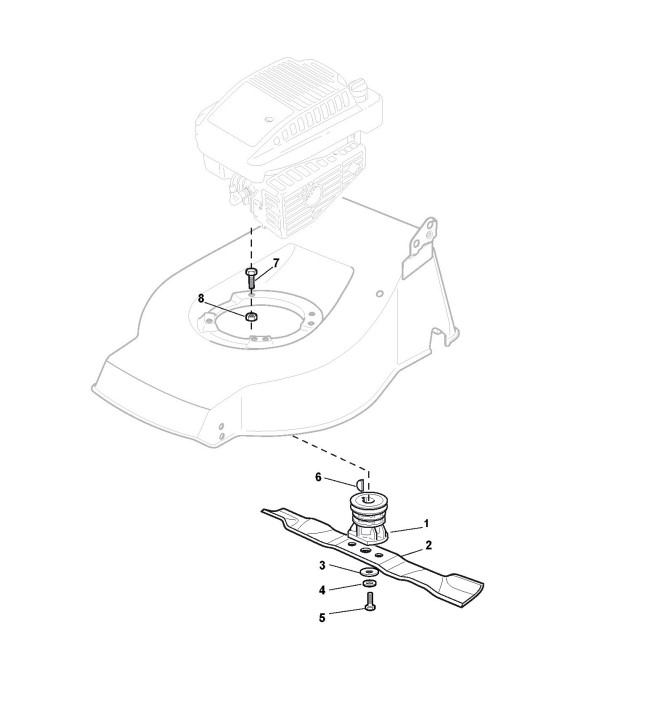 7
8
6
1
2
3
4
5