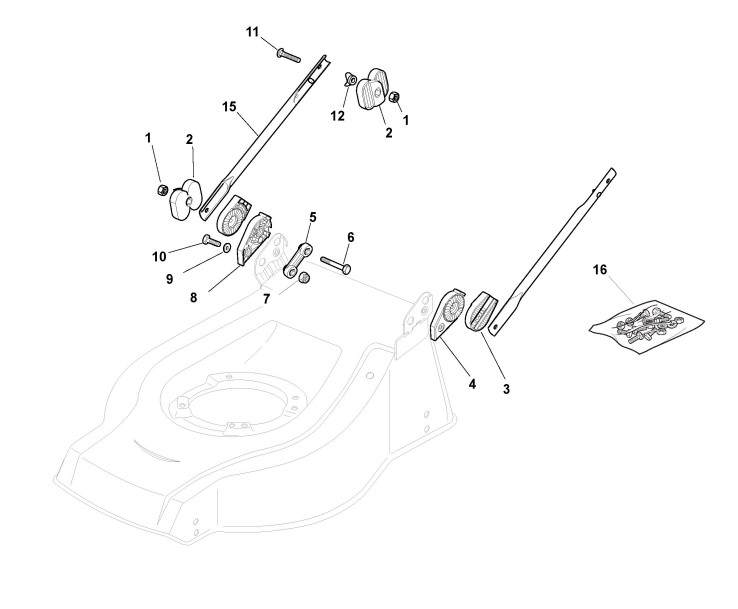 11
15
12
2
1
1
2
5
6
10
9
8
7
16
4
3