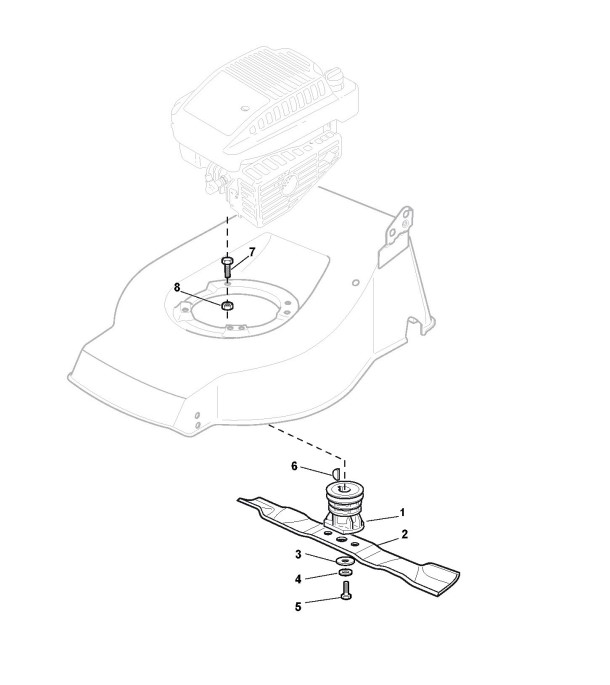 7
8
6
1
2
3
4
5