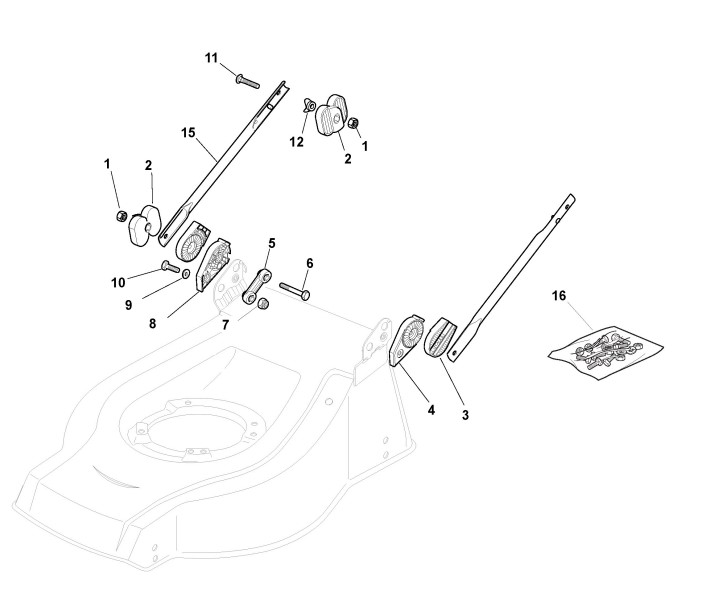 11
15
12
2
1
1
2
5
6
10
9
8
7
16
4
3