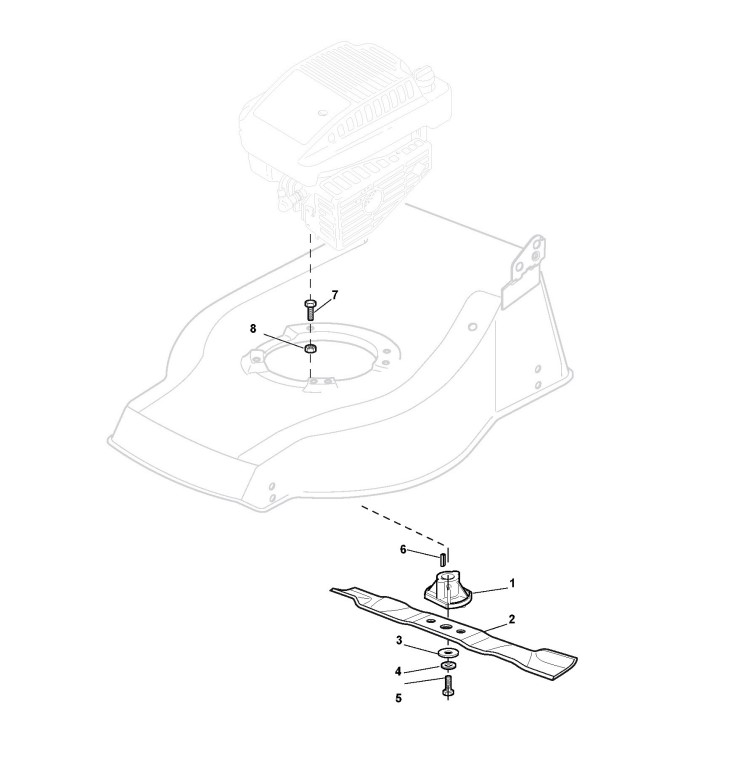 7
8
6
1
2
3
4
5