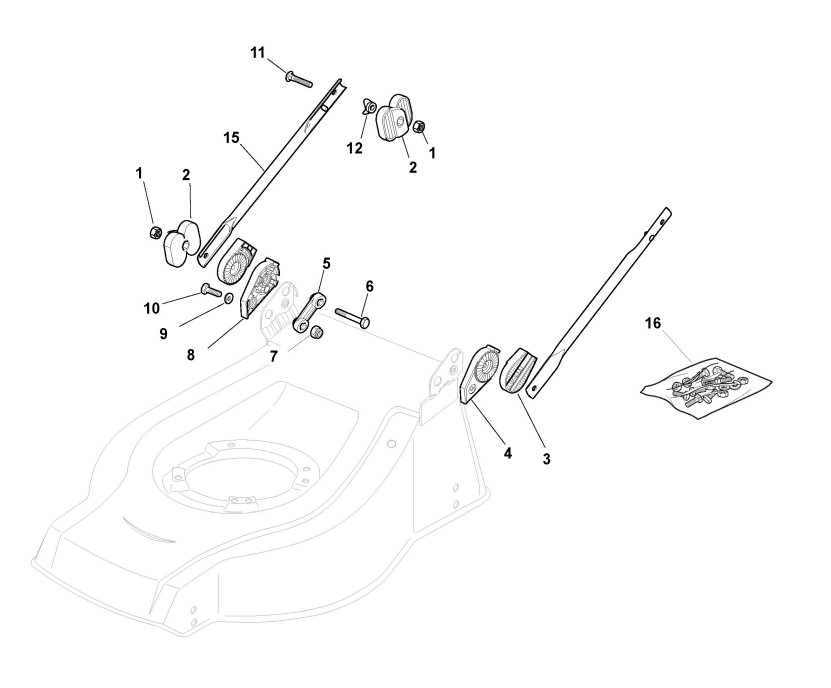 11
15
12
2
1
1
2
5
6
10
9
8
7
16
4
3