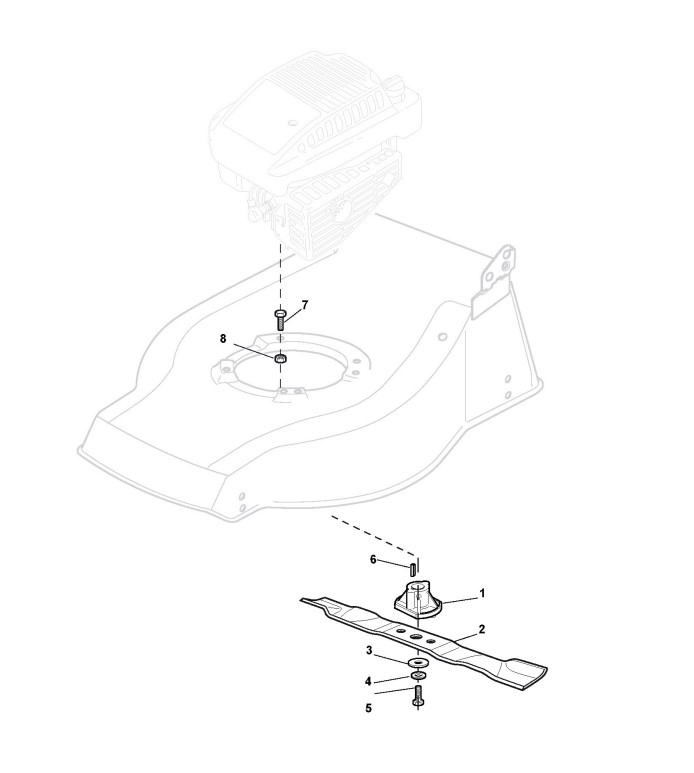 7
8
6
1
2
3
4
5