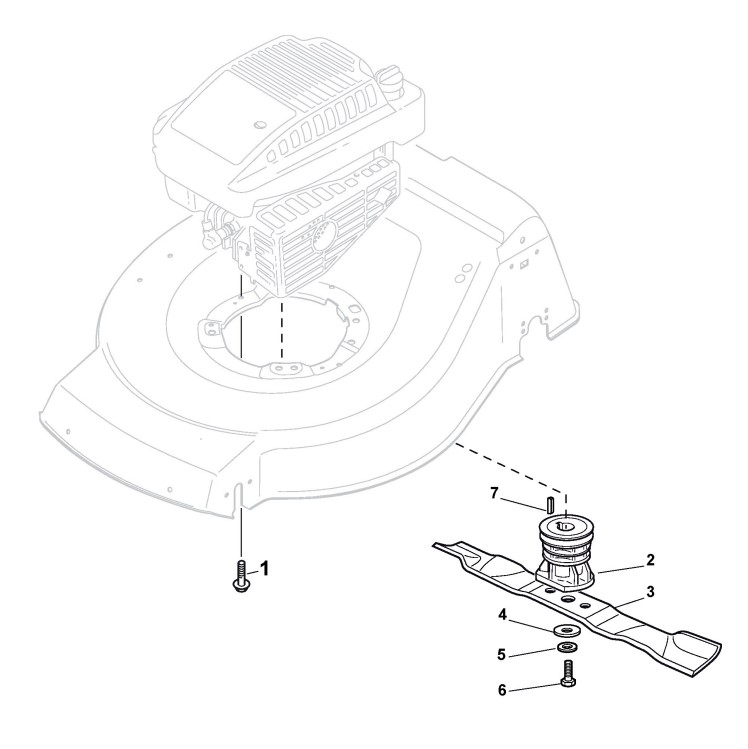 7
1
2
3
4
5
6