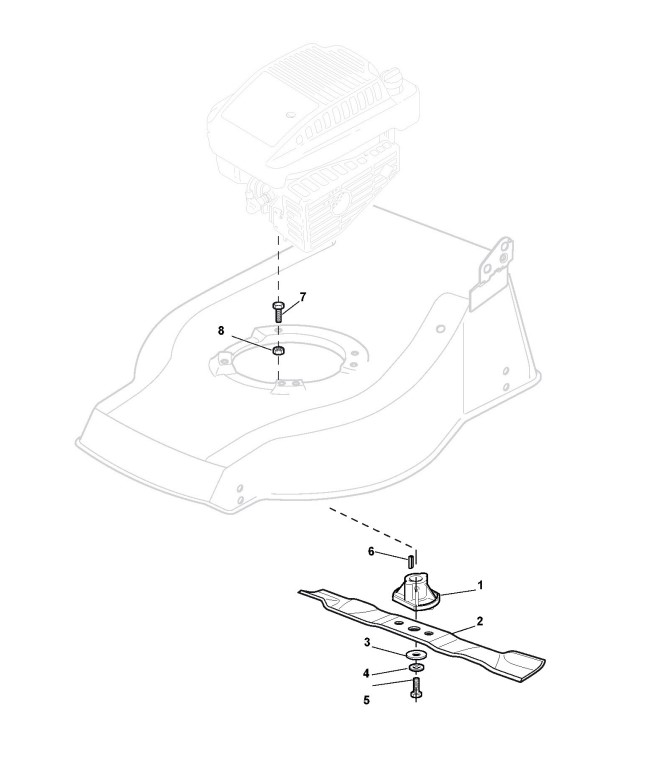 7
8
6
1
2
3
4
5