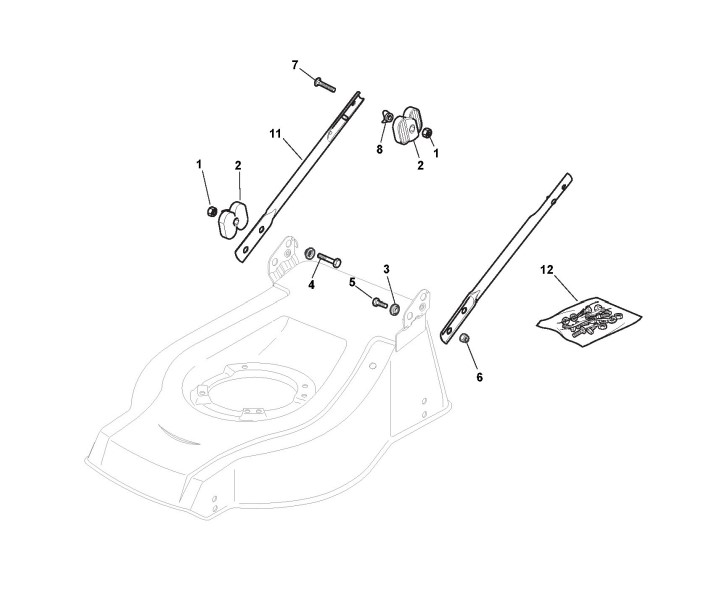 7

11

8

2

1

1

2

4

5

3

12

6