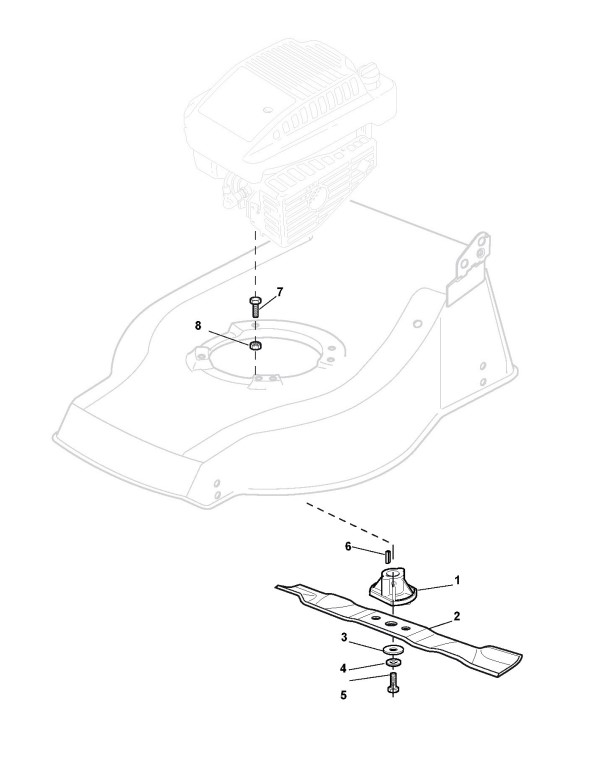 7
8
6
1
2
3
4
5