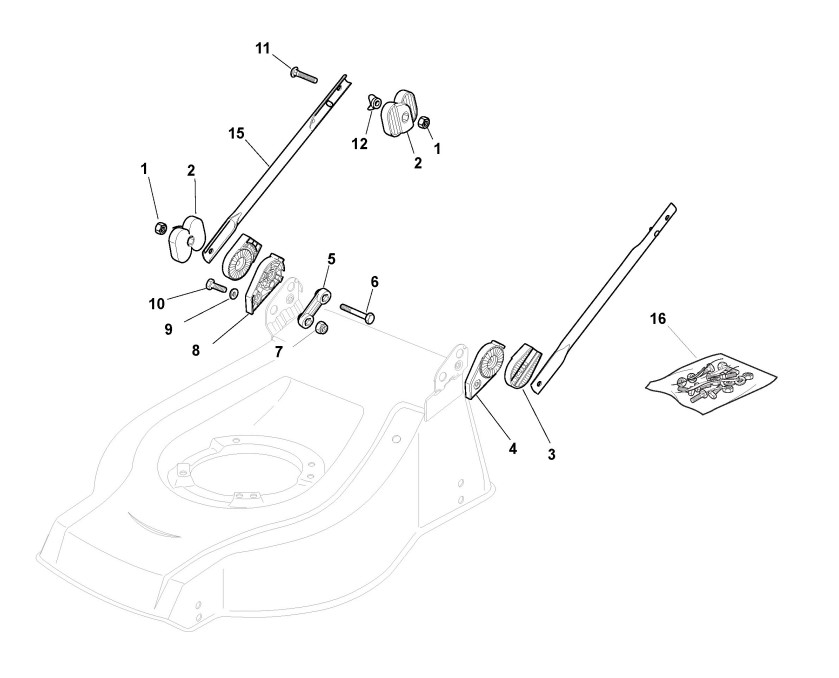 11
15
12
2
1
1
2
5
6
10
9
8
7
16
4
3