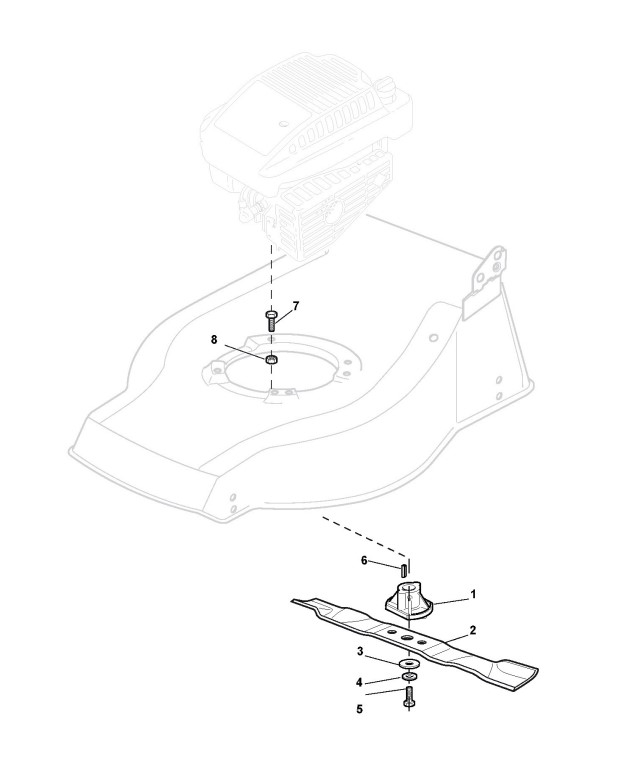 7
8
6
1
2
3
4
5