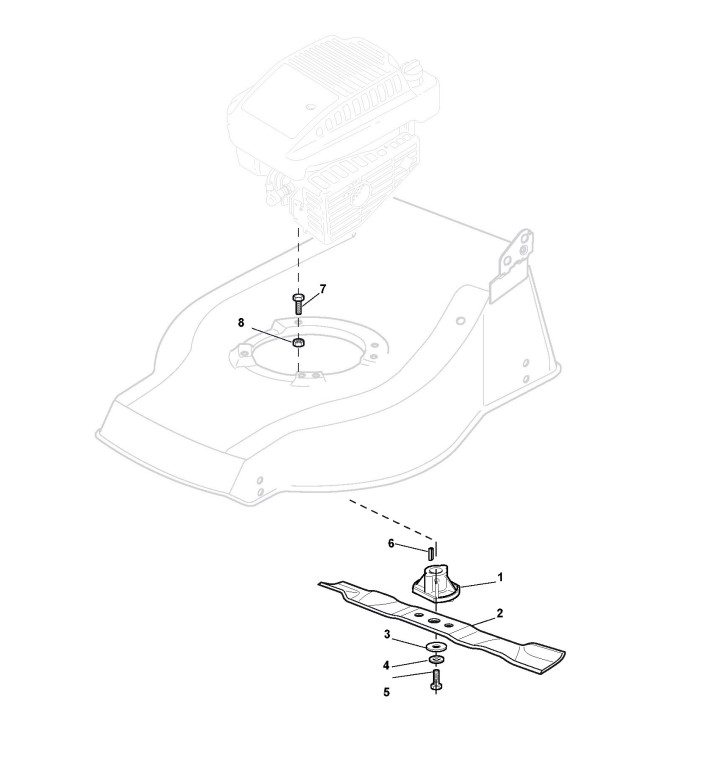 7
8
6
1
2
3
4
5