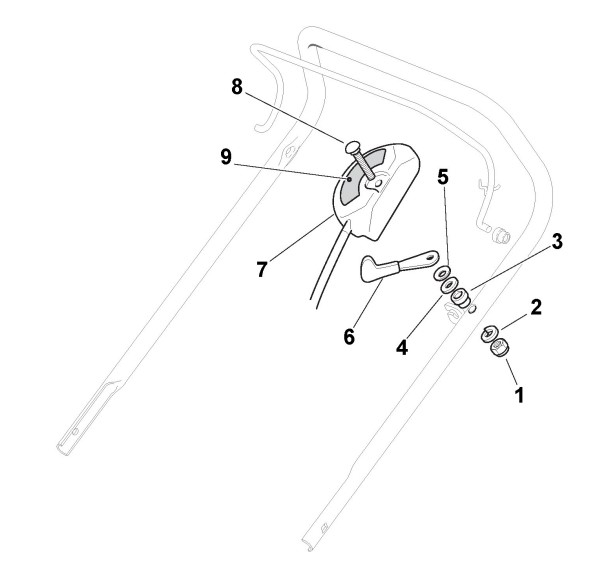 8
9
5
3
7
2
6
4
1