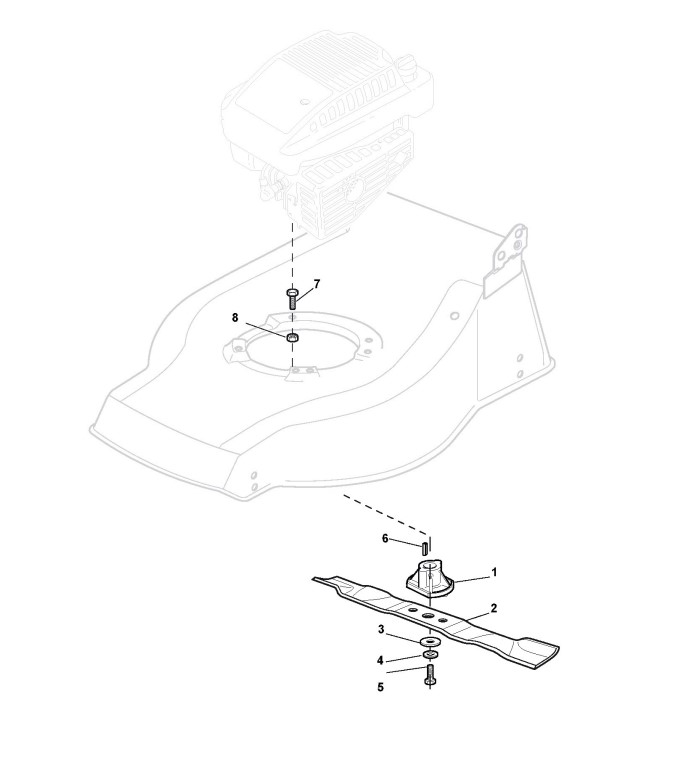 7
8
6
1
2
3
4
5