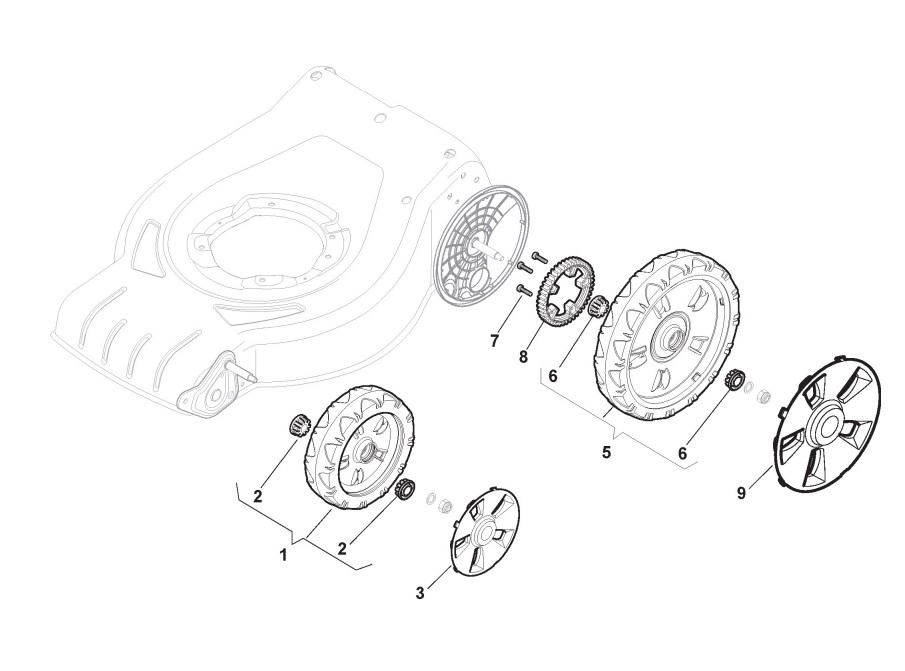 7
8
6
5
6
9
2
1
2
3