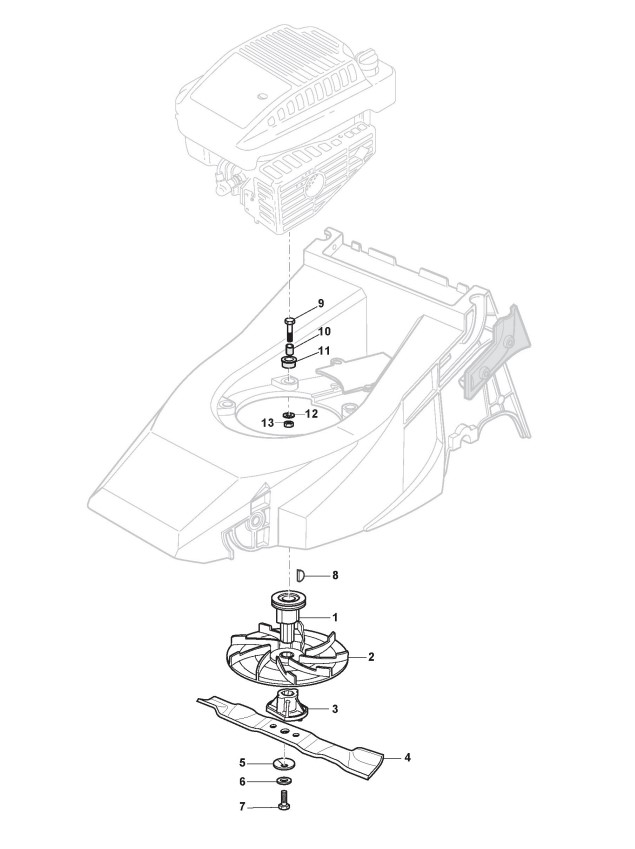 9
10
11
12
13
8
1
2
3
4
5
6
7