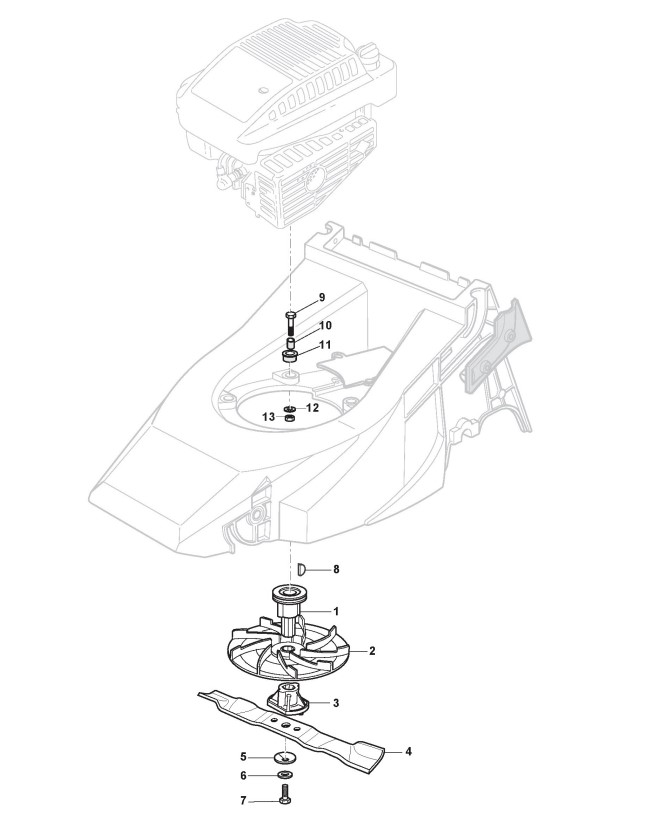 9
10
11
12
13
8
1
2
3
4
5
6
7