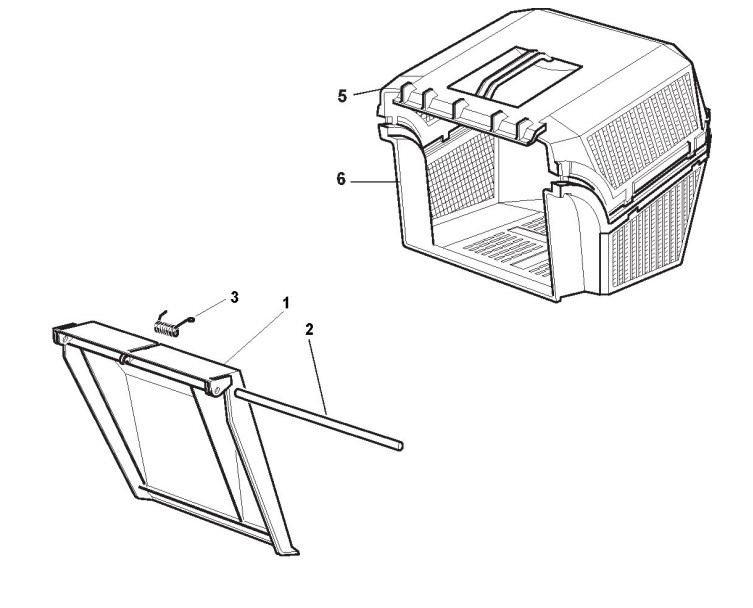 5
6
3
1
2