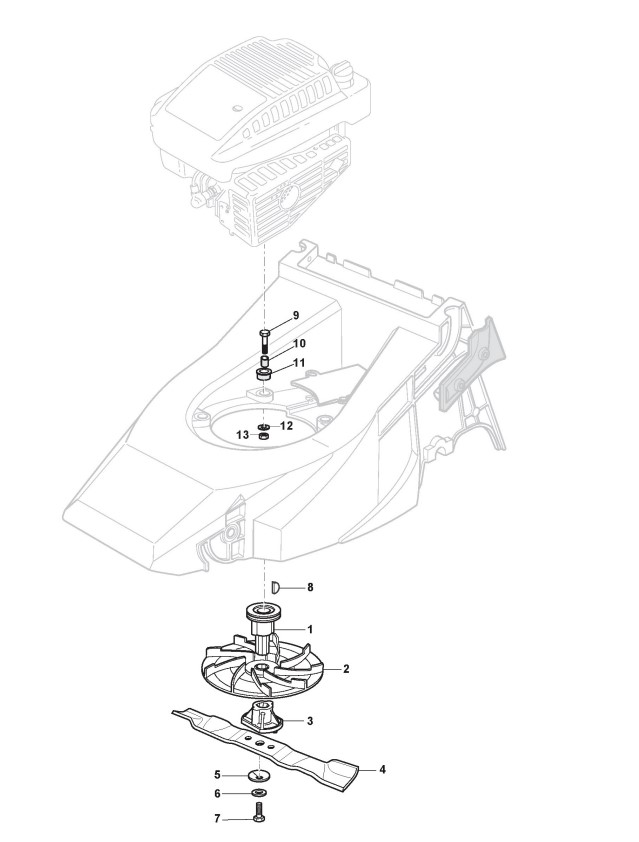 9
10
11
12
13
8
1
2
3
4
5
6
7