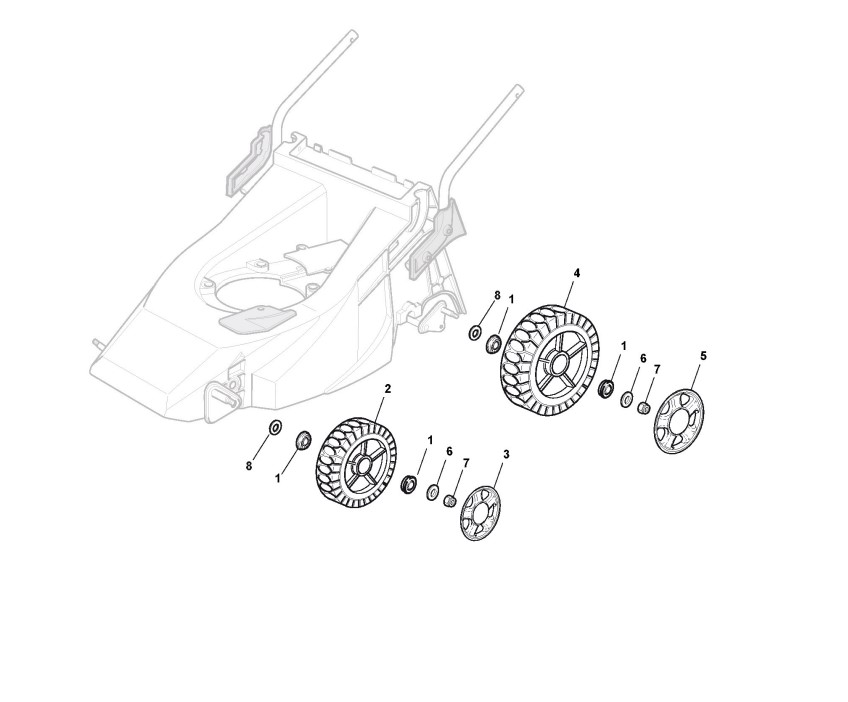 8
1
4
1
6
7
5
2
8
1
1
6
7
3