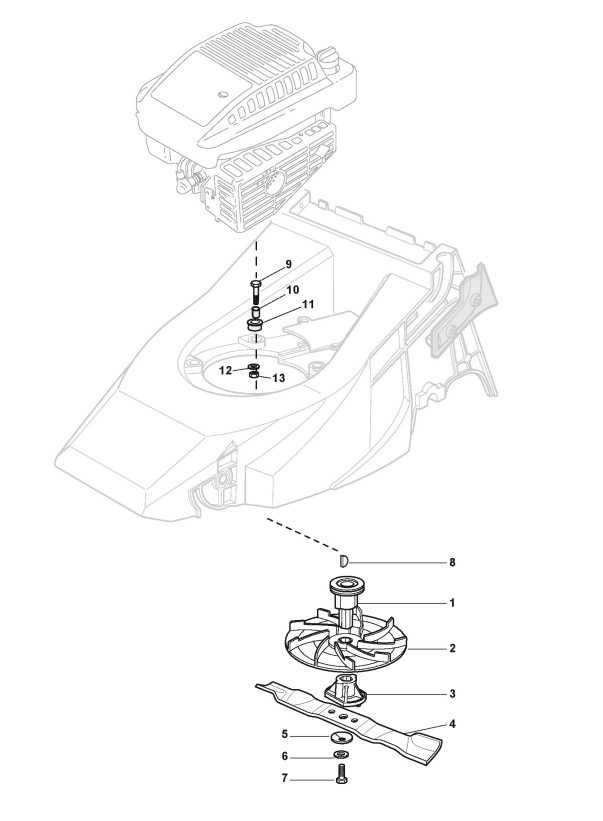 9
10
11
12
13
8
1
2
3
4
5
6
7