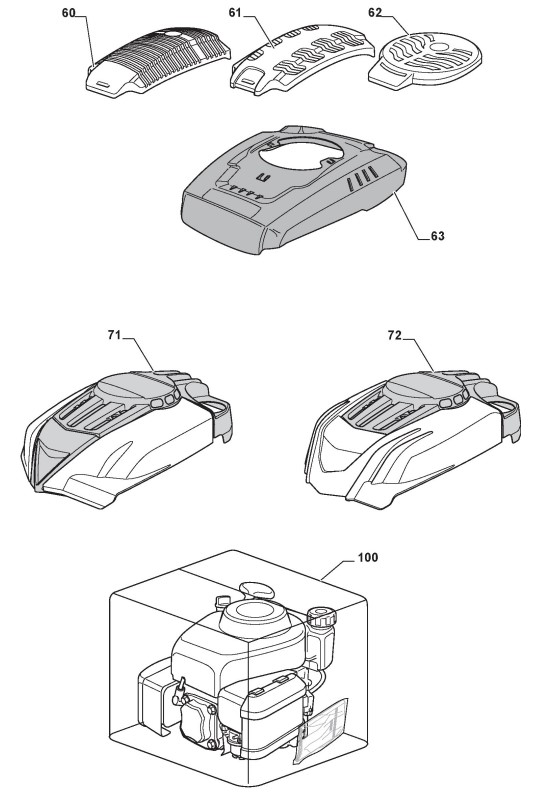 60
61
62
63
71
72
100