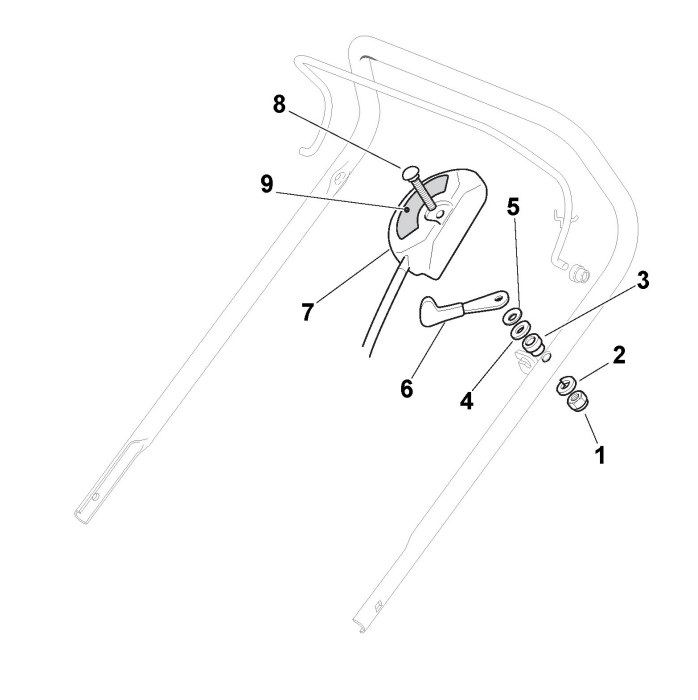 8
9
5
3
7
2
6
4
1