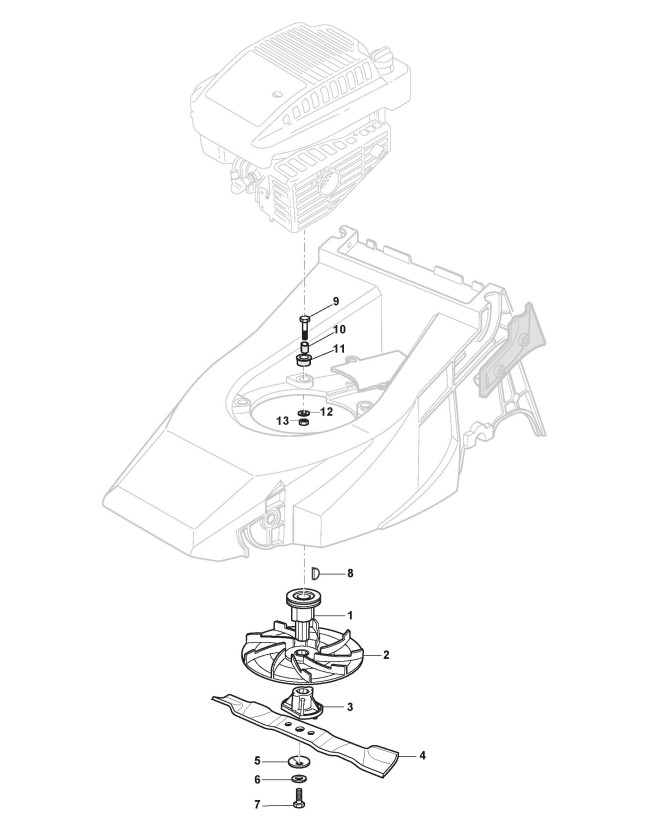 9
10
11
12
13
8
1
2
3
4
5
6
7