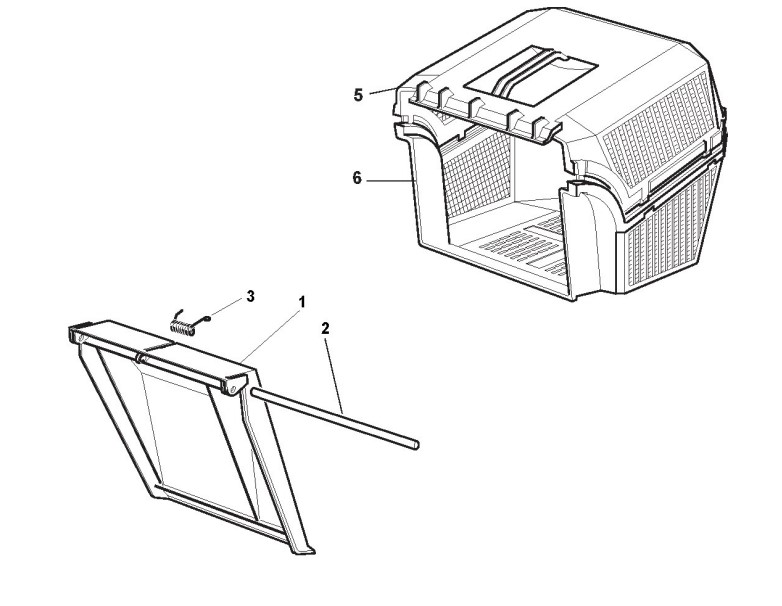 5
6
3
1
2