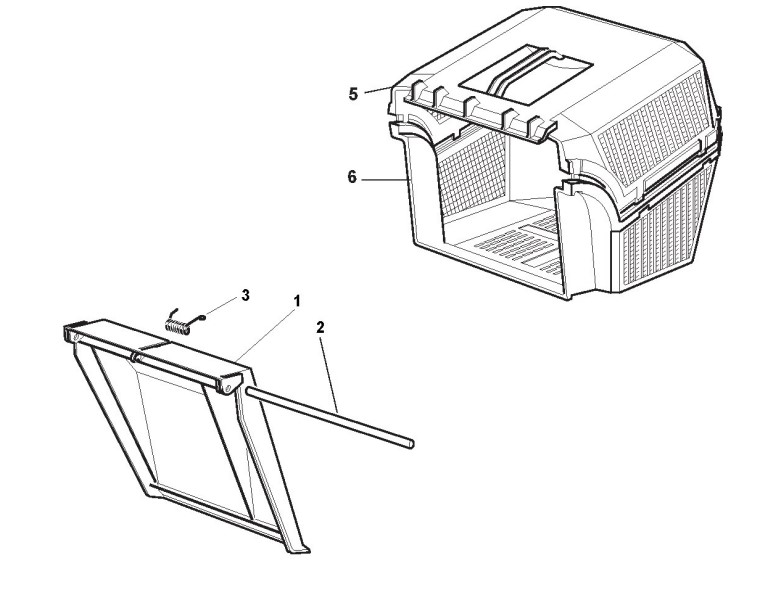 5
6
3
1
2