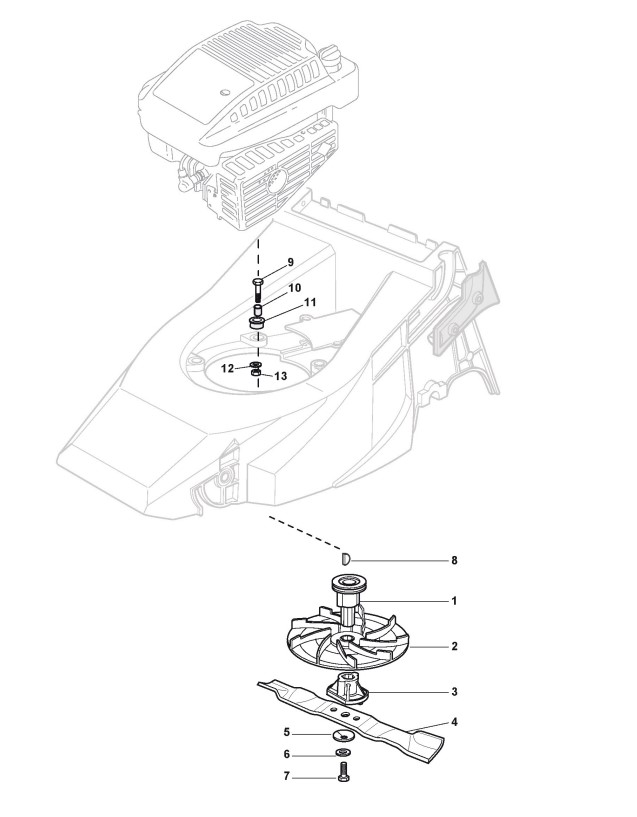 9
10
11
12
13
8
1
2
3
4
5
6
7