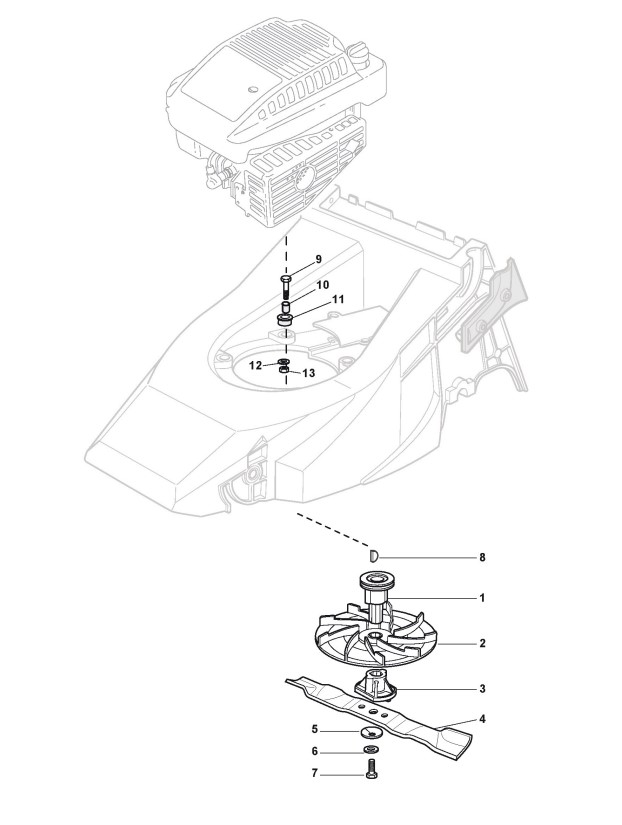 9
10
11
12
13
8
1
2
3
4
5
6
7